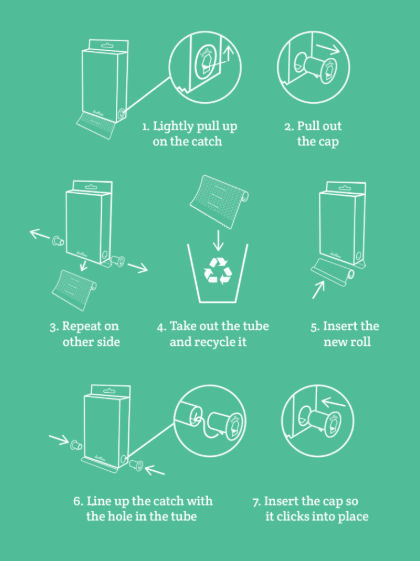 1. Lightly pull up on the catch

2. Pull out the cap

3. Repeat on other side

4. Take out the tube and recycle it

5. Insert the new roll

6. Line up the catch with the hole in the tube

7. Insert the cap so it clicks into place